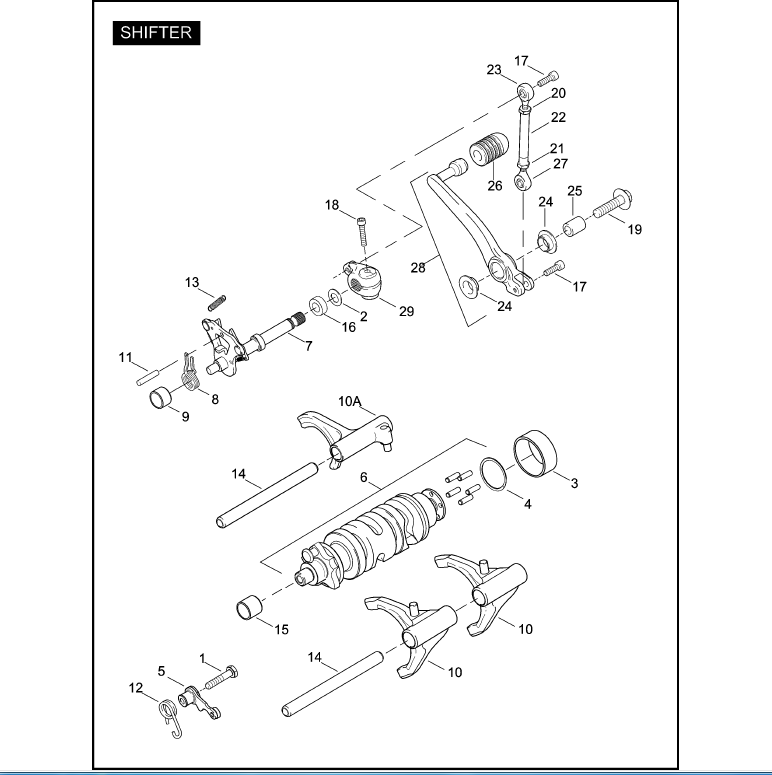 SHIFTER

17
23
20
22
21
27
26
25
24
19
18
28
17
24
13
29
2
16
7
11
8
9
10A
14
6
3
4
15
10
10
14
1
5
12